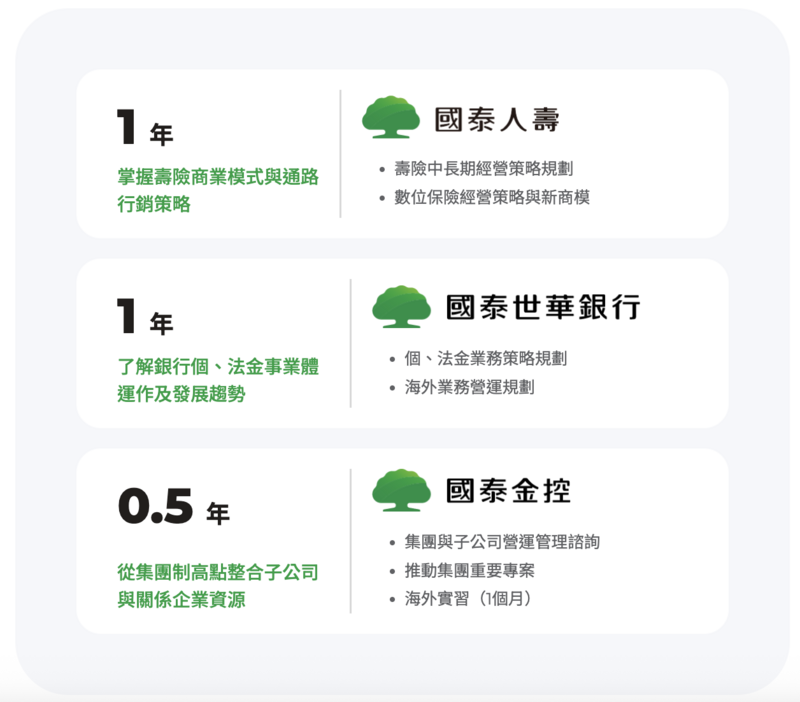 1年

掌握壽險商業模式與通路行銷策略

國泰人壽

• 壽險中長期經營策略規劃
• 數位保險經營策略與新商模

1年

了解銀行個、法金事業體運作及發展趨勢

國泰世華銀行

• 個、法金業務策略規劃
• 海外業務營運規劃

0.5年

從集團制高點整合子公司與關係企業資源

國泰金控

• 集團與子公司營運管理諮詢
• 推動集團重要專案
• 海外實習（1個月）